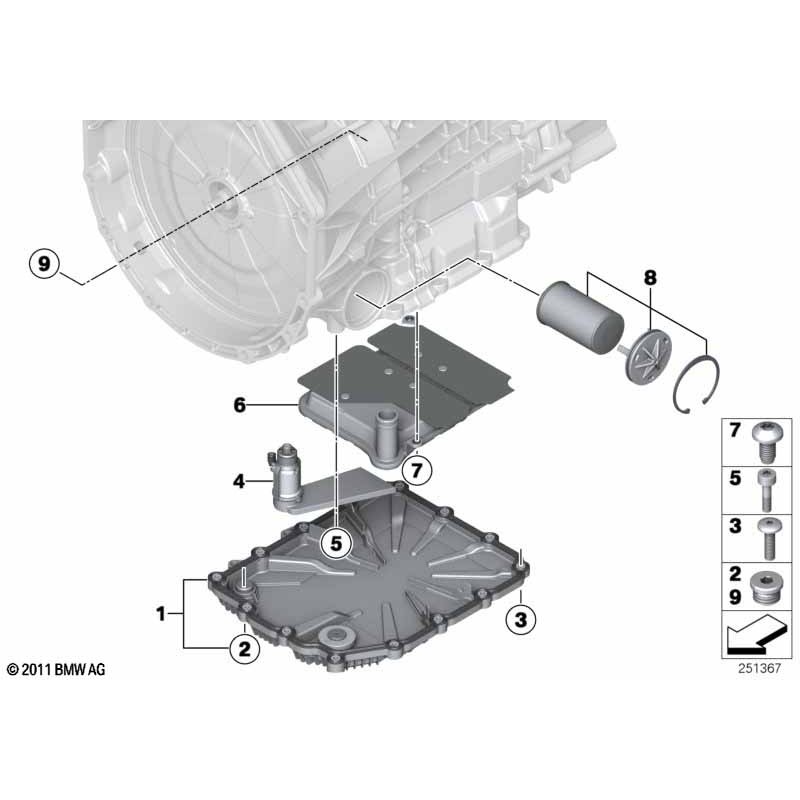 9
8
6
7
4
5
1
2
3
7
5
3
2
9
© 2011 BMW AG
251367