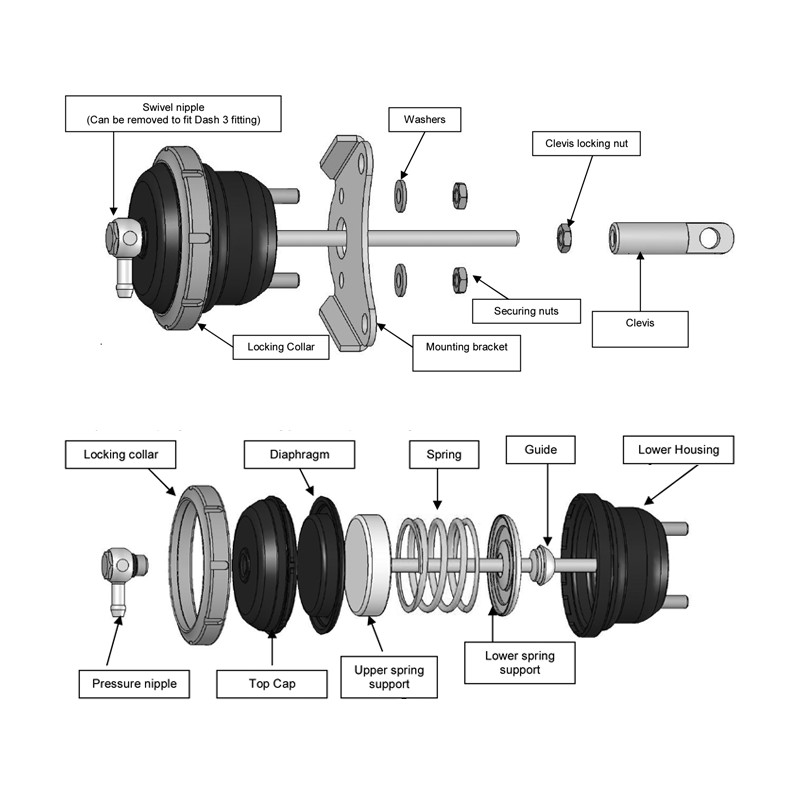 Swivel nipple
(Can be removed to fit Dash 3 fitting)

Washers

Clevis locking nut

Securing nuts

Clevis

Locking Collar

Mounting bracket

Locking collar

Diaphragm

Spring

Guide

Lower Housing

Pressure nipple

Top Cap

Upper spring support

Lower spring support